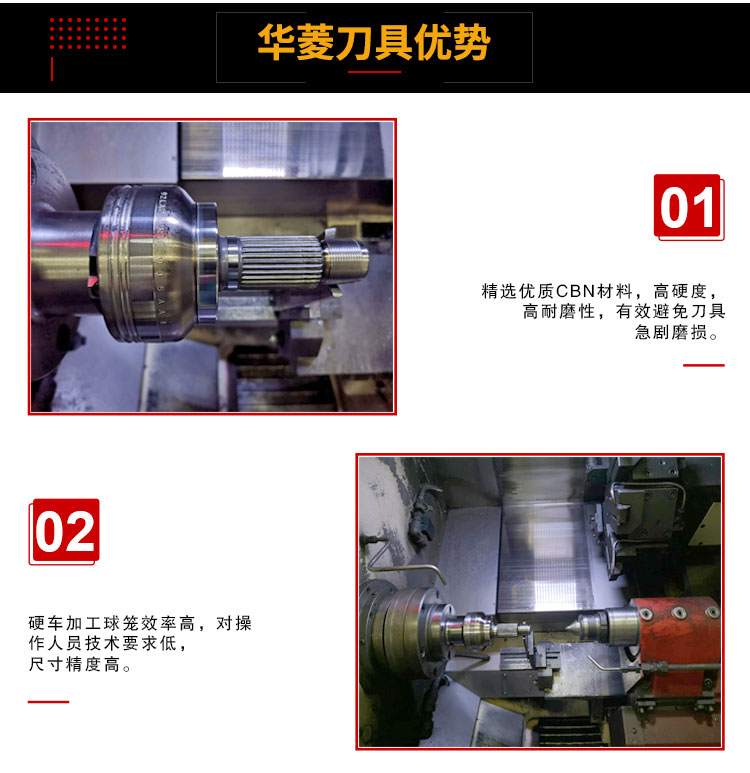 华菱刀具优势

01

精选优质CBN材料，高硬度，高耐磨性，有效避免刀具急剧磨损。

02

硬车加工球笼效率高，对操作人员技术要求低，尺寸精度高。